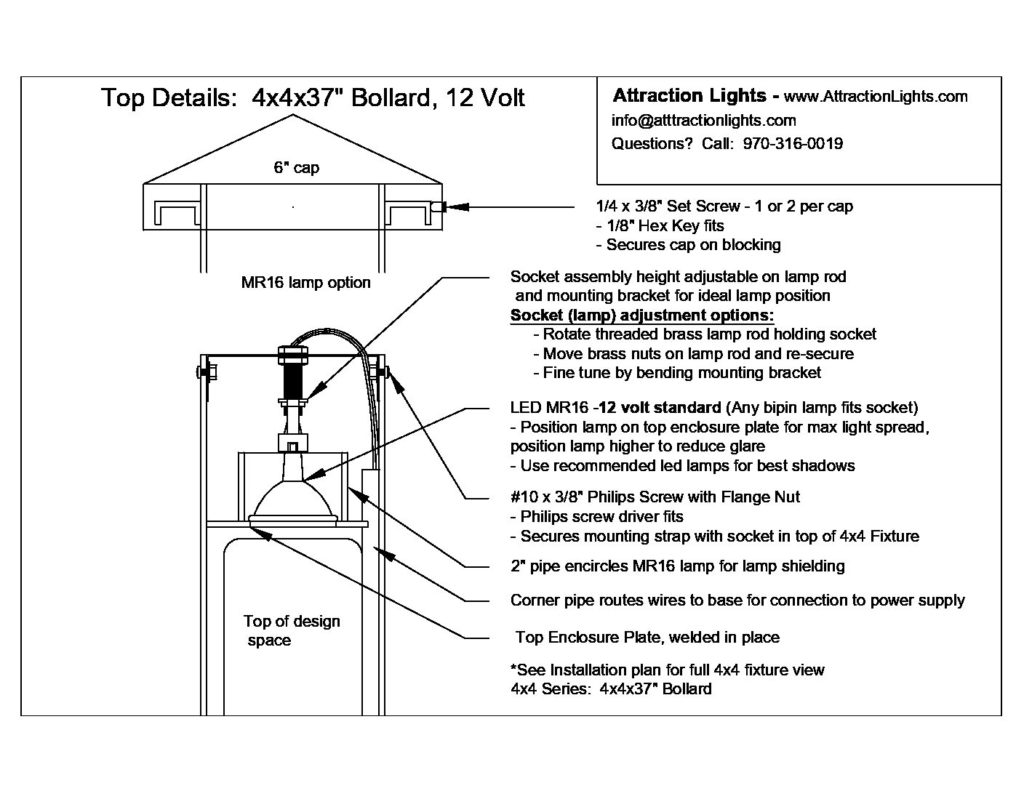 Top Details: 4x4x37" Bollard, 12 Volt

Attraction Lights - www.AttractionLights.com
info@atttractionlights.com
Questions? Call: 970-316-0019

6" cap

1/4 x 3/8" Set Screw - 1 or 2 per cap
- 1/8" Hex Key fits
- Secures cap on blocking

MR16 lamp option

Socket assembly height adjustable on lamp rod and mounting bracket for ideal lamp position
Socket (lamp) adjustment options:
- Rotate threaded brass lamp rod holding socket
- Move brass nuts on lamp rod and re-secure
- Fine tune by bending mounting bracket

LED MR16 -12 volt standard (Any bipin lamp fits socket)
- Position lamp on top enclosure plate for max light spread, position lamp higher to reduce glare
- Use recommended led lamps for best shadows

#10 x 3/8" Philips Screw with Flange Nut
- Philips screw driver fits
- Secures mounting strap with socket in top of 4x4 Fixture

2" pipe encircles MR16 lamp for lamp shielding

Corner pipe routes wires to base for connection to power supply

Top of design space

Top Enclosure Plate, welded in place

*See Installation plan for full 4x4 fixture view
4x4 Series: 4x4x37" Bollard